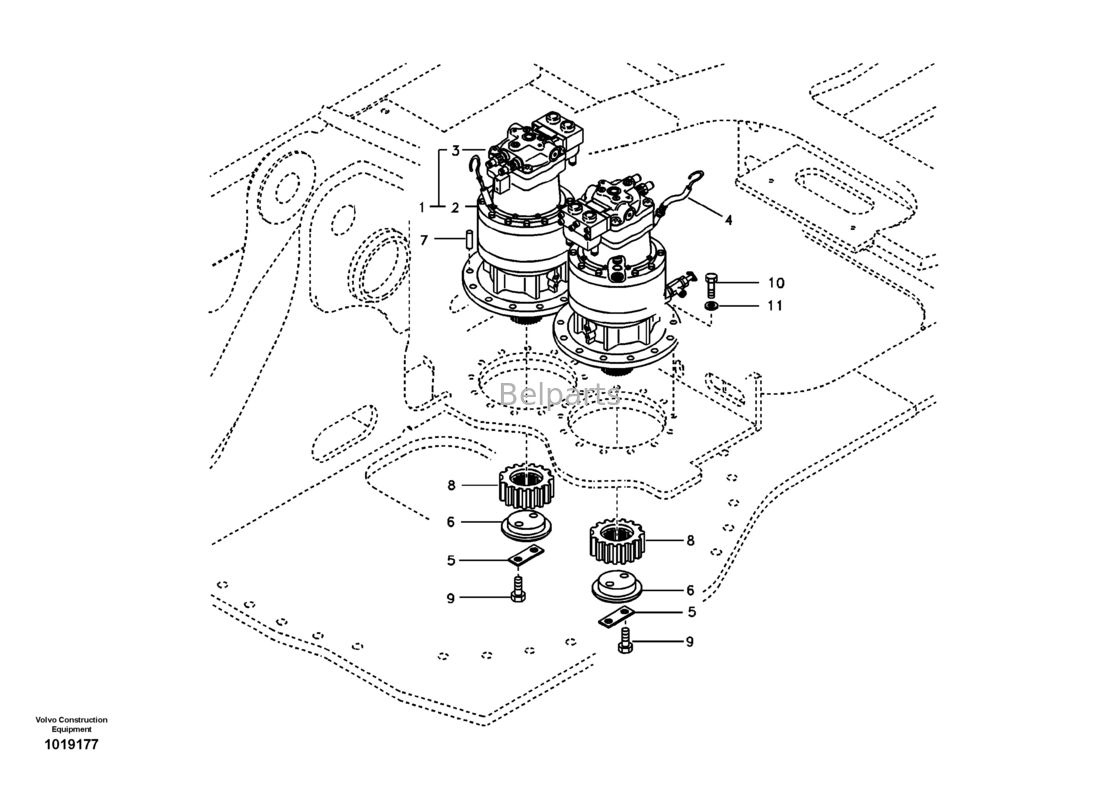 3
1
2
7
4
10
11
Belparts
8
6
5
9
8
6
5
9

Volvo Construction Equipment
1019177